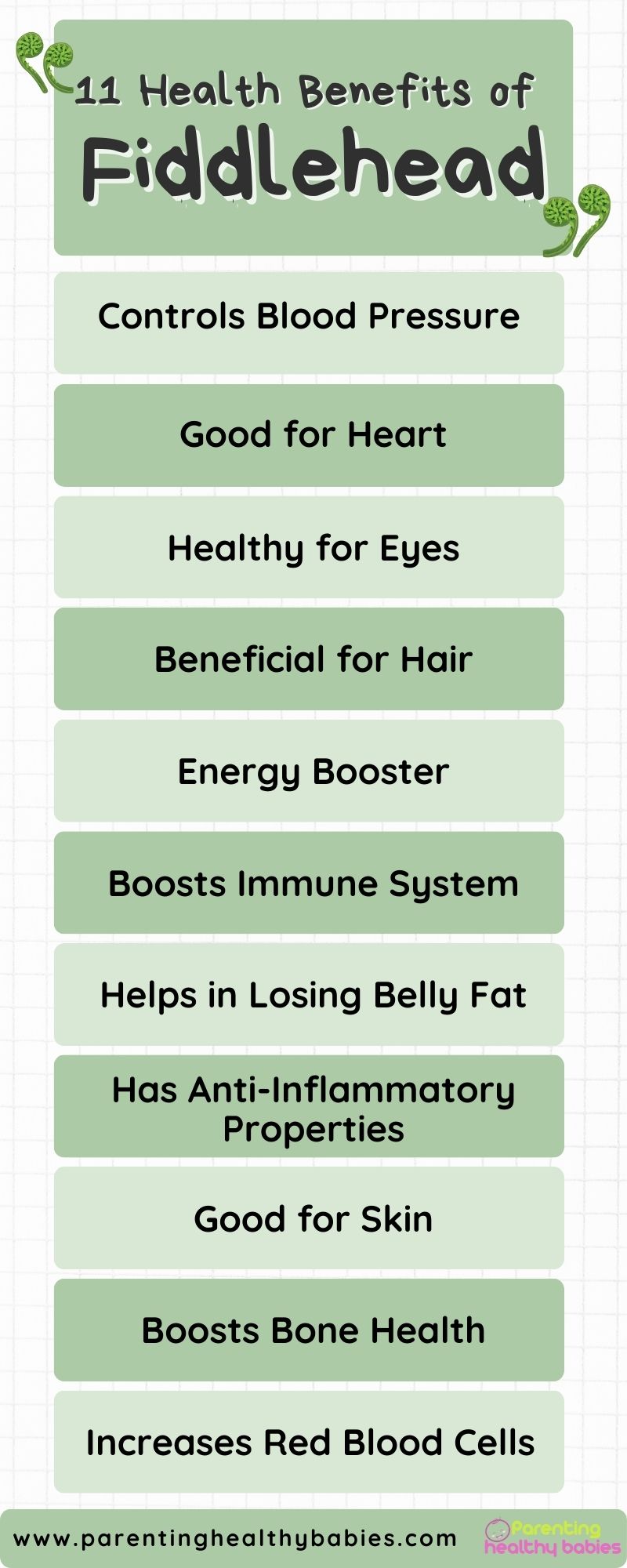 11 Health Benefits of
Fiddlehead

Controls Blood Pressure

Good for Heart

Healthy for Eyes

Beneficial for Hair

Energy Booster

Boosts Immune System

Helps in Losing Belly Fat

Has Anti-Inflammatory Properties

Good for Skin

Boosts Bone Health

Increases Red Blood Cells

www.parentinghealthybabies.com

Parenting healthy babies